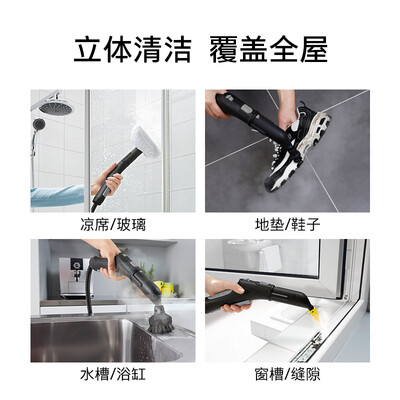 立体清洁 覆盖全屋

凉席/玻璃

地垫/鞋子

水槽/浴缸

窗槽/缝隙