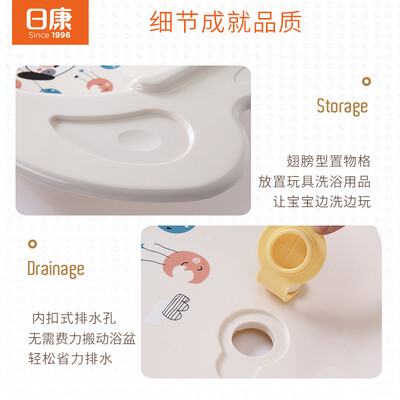 日康
Since 1996

细节成就品质

Storage

翅膀型置物格
放置玩具洗浴用品
让宝宝边洗边玩

Drainage

内扣式排水孔
无需费力搬动浴盆
轻松省力排水