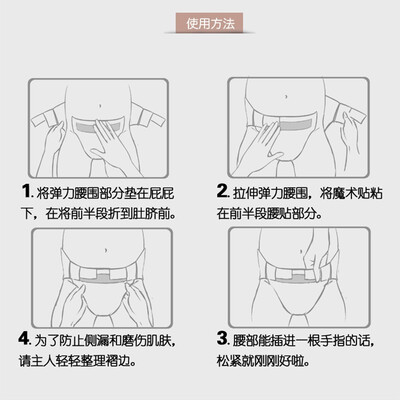 使用方法

1. 将弹力腰围部分垫在屁屁下，在将前半段折到肚脐前。

2. 拉伸弹力腰围，将魔术贴粘在前半段腰贴部分。

4. 为了防止侧漏和磨伤肌肤，请主人轻轻整理褶边。

3. 腰部能插进一根手指的话，松紧就刚刚好啦。