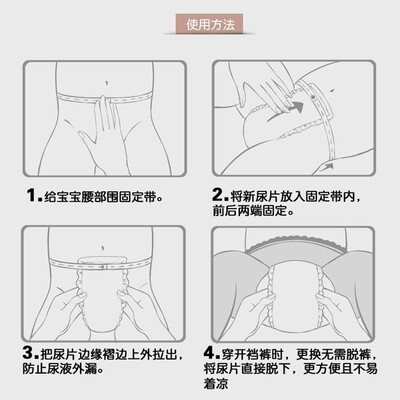 使用方法

1.给宝宝腰部围固定带。

2.将新尿片放入固定带内，前后两端固定。

3.把尿片边缘褶边上外拉出，防止尿液外漏。

4.穿开裆裤时，更换无需脱裤，将尿片直接脱下，更方便且不易着凉