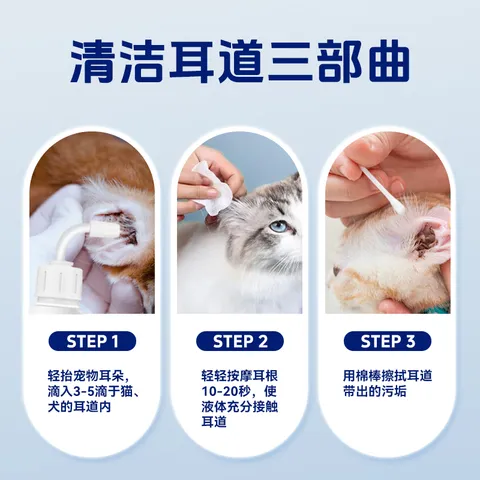 清洁耳道三部曲

STEP 1

轻抬宠物耳朵，滴入3-5滴于猫、犬的耳道内

STEP 2

轻轻按摩耳根10-20秒，使液体充分接触耳道

STEP 3

用棉棒擦拭耳道带出的污垢