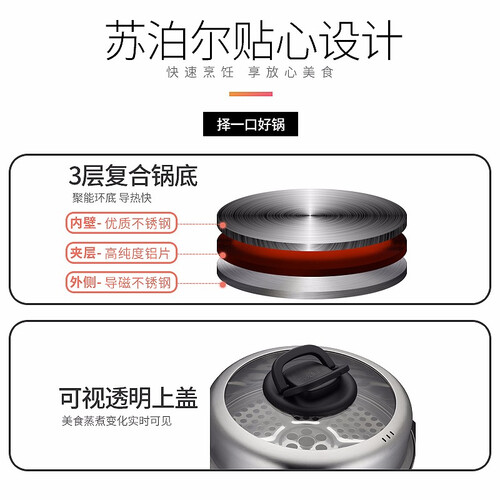 苏泊尔贴心设计

快速烹饪 享放心美食

择一口好锅

3层复合锅底

聚能环底 导热快

内壁- 优质不锈钢

夹层- 高纯度铝片

外侧- 导磁不锈钢

可视透明上盖

美食蒸煮变化实时可见