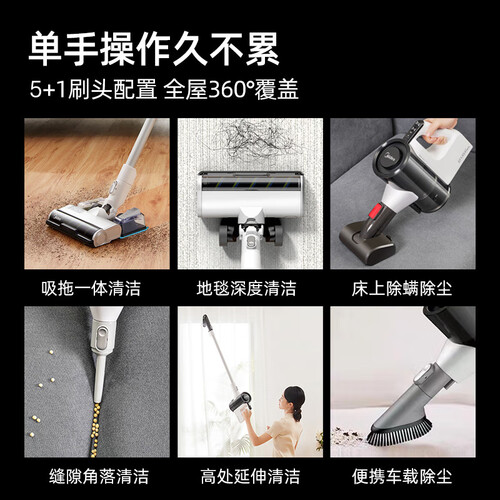 单手操作久不累

5+1刷头配置 全屋360°覆盖

吸拖一体清洁

地毯深度清洁

床上除螨除尘

缝隙角落清洁

高处延伸清洁

便携车载除尘