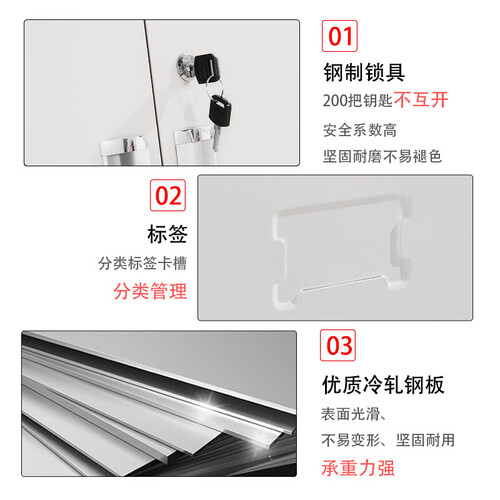 01

钢制锁具

200把钥匙不互开

安全系数高

坚固耐磨不易褪色

02

标签

分类标签卡槽

分类管理

03

优质冷轧钢板

表面光滑、

不易变形、坚固耐用

承重力强