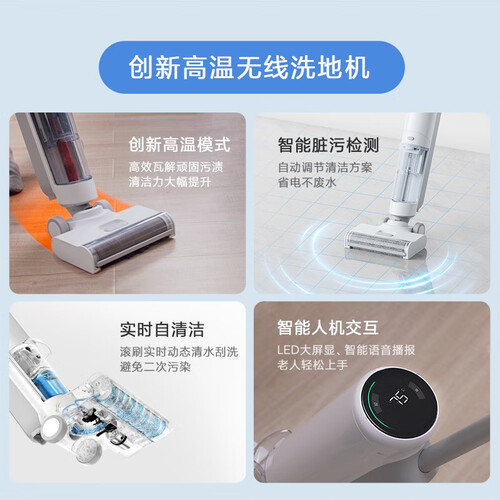 创新高温无线洗地机

创新高温模式
高效瓦解顽固污渍
清洁力大幅提升

智能脏污检测
自动调节清洁方案
省电不废水

实时自清洁
滚刷实时动态清水刮洗
避免二次污染

智能人机交互
LED大屏显、智能语音播报
老人轻松上手

75