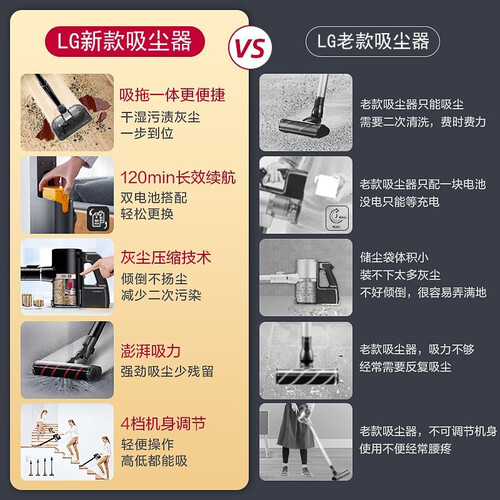 LG新款吸尘器

VS

LG老款吸尘器

吸拖一体更便捷
干湿污渍灰尘
一步到位

120min长效续航
双电池搭配
轻松更换

灰尘压缩技术
倾倒不扬尘
减少二次污染

澎湃吸力
强劲吸尘少残留

4档机身调节
轻便操作
高低都能吸

老款吸尘器只能吸尘
需要二次清洗，费时费力

老款吸尘器只配一块电池
没电只能等充电

储尘袋体积小
装不下太多灰尘
不好倾倒，很容易弄满地

老款吸尘器，吸力不够
经常需要反复吸尘

老款吸尘器，不可调节机身
使用不便经常腰疼