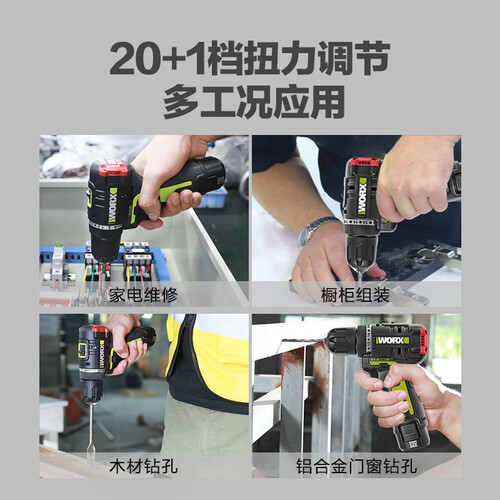 20+1档扭力调节
多工况应用

WORX
家电维修

WORX
橱柜组装

WORX
木材钻孔

WORX
铝合金门窗钻孔