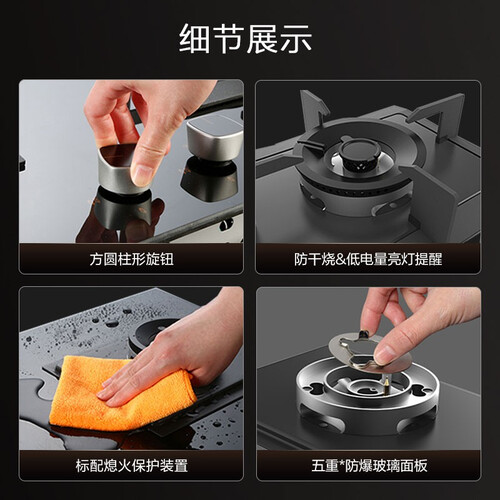 细节展示

方圆柱形旋钮

防干烧&低电量亮灯提醒

标配熄火保护装置

五重*防爆玻璃面板