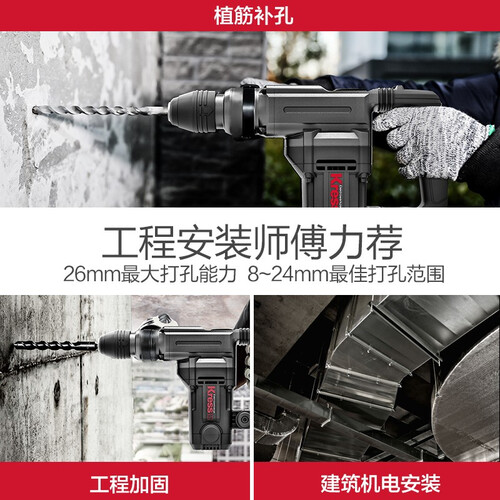 植筋补孔

Kress

工程安装师傅力荐
26mm最大打孔能力 8~24mm最佳打孔范围

Kress

工程加固

建筑机电安装