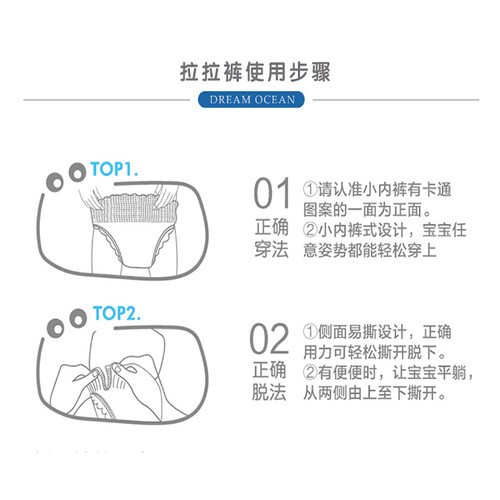 拉拉裤使用步骤

DREAM OCEAN

TOP1.

01
正确
穿法

①请认准小内裤有卡通图案的一面为正面。
②小内裤式设计，宝宝任意姿势都能轻松穿上

TOP2.

02
正确
脱法

①侧面易撕设计，正确用力可轻松撕开脱下。
②有便便时，让宝宝平躺，从两侧由上至下撕开。