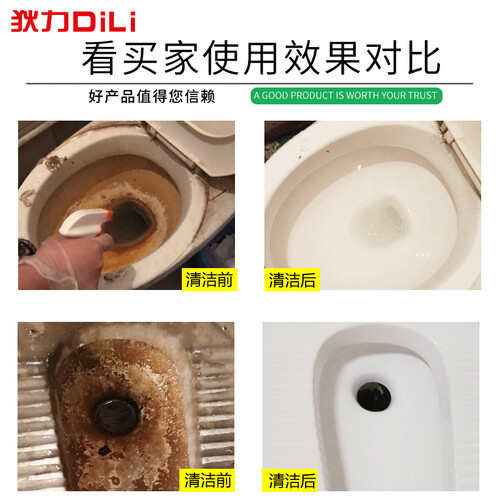 狄力DiLi

看买家使用效果对比

好产品值得您信赖

A GOOD PRODUCT IS WORTH YOUR TRUST

清洁前

清洁后

清洁前

清洁后