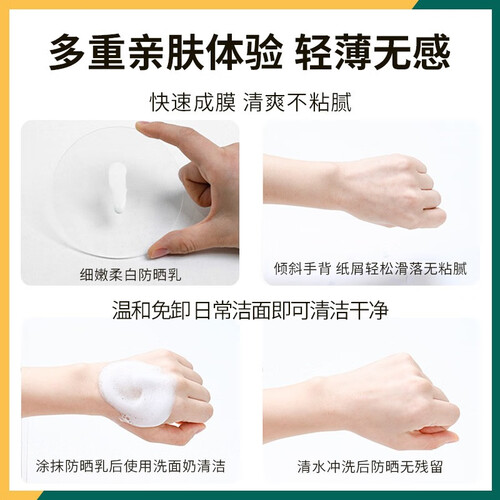 多重亲肤体验 轻薄无感

快速成膜 清爽不粘腻

细嫩柔白防晒乳

倾斜手背 纸屑轻松滑落无粘腻

温和免卸 日常洁面即可清洁干净

涂抹防晒乳后使用洗面奶清洁

清水冲洗后防晒无残留