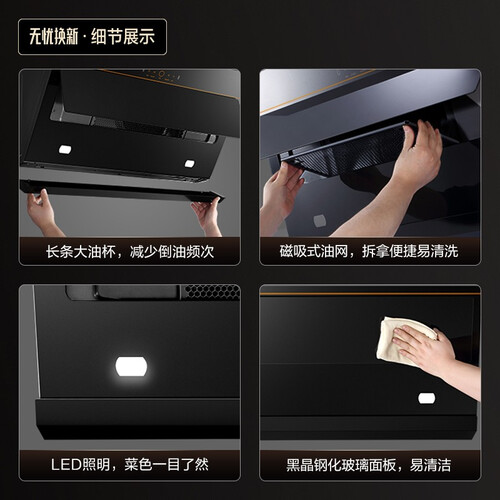 无忧换新·细节展示

长条大油杯，减少倒油频次

磁吸式油网，拆拿便捷易清洗

LED照明，菜色一目了然

黑晶钢化玻璃面板，易清洁