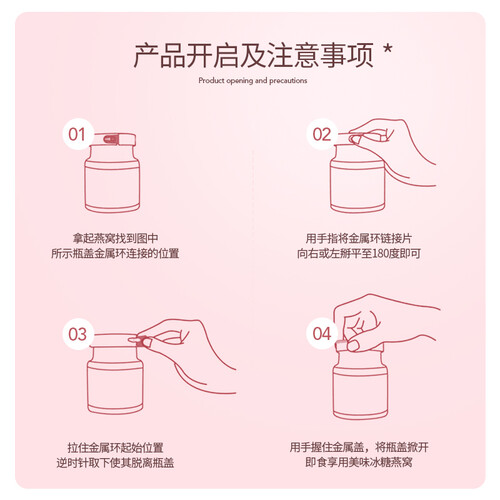 产品开启及注意事项 *

Product opening and precautions

01

拿起燕窝找到图中
所示瓶盖金属环连接的位置

02

用手指将金属环链接片
向右或左掰平至180度即可

03

拉住金属环起始位置
逆时针取下使其脱离瓶盖

04

用手握住金属盖，将瓶盖掀开
即食享用美味冰糖燕窝