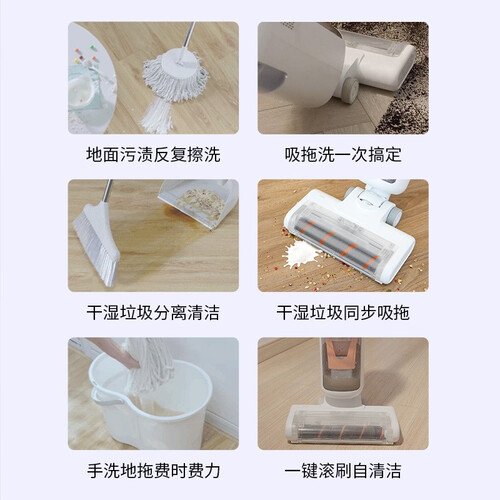 地面污渍反复擦洗

吸拖洗一次搞定

干湿垃圾分离清洁

干湿垃圾同步吸拖

手洗地拖费时费力

一键滚刷自清洁