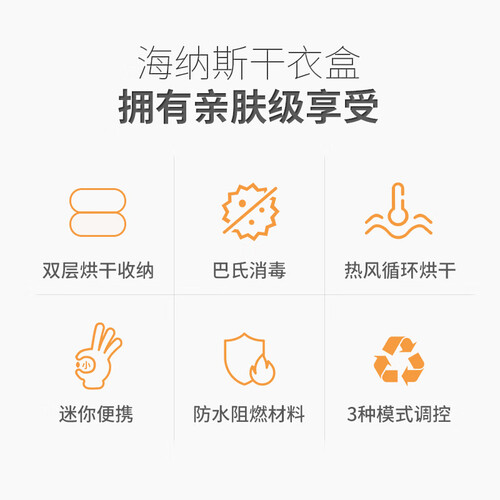 海纳斯干衣盒
拥有亲肤级享受

双层烘干收纳

巴氏消毒

热风循环烘干

小

迷你便携

防水阻燃材料

3种模式调控