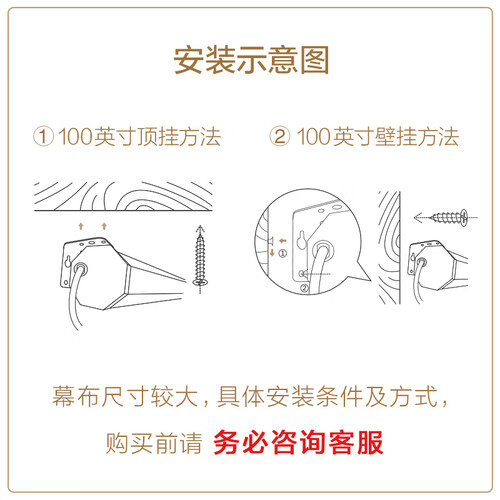 安装示意图

① 100英寸顶挂方法

② 100英寸壁挂方法

①

②

幕布尺寸较大，具体安装条件及方式，

购买前请 务必咨询客服