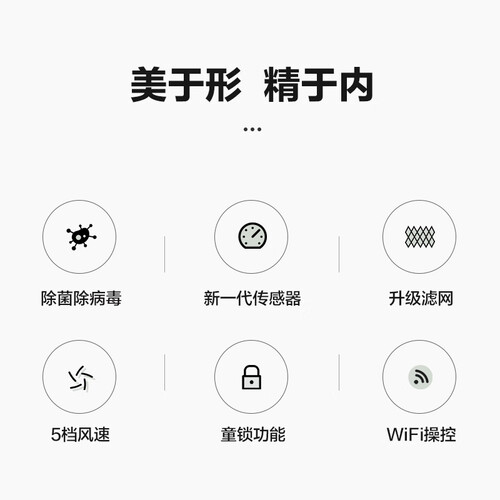 美于形 精于内

...

除菌除病毒

新一代传感器

升级滤网

5档风速

童锁功能

WiFi操控