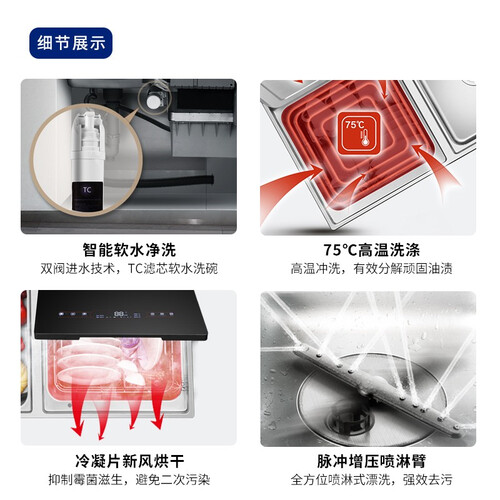 细节展示

TC

智能软水净洗
双阀进水技术，TC滤芯软水洗碗

75℃

75℃高温洗涤
高温冲洗，有效分解顽固油渍

冷凝片新风烘干
抑制霉菌滋生，避免二次污染

脉冲增压喷淋臂
全方位喷淋式漂洗，强效去污