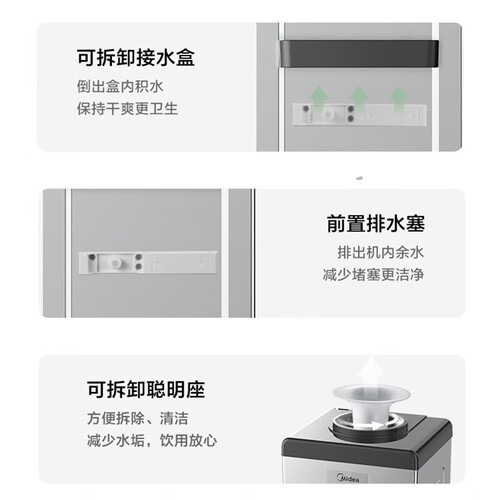 可拆卸接水盒

倒出盒内积水
保持干爽更卫生

前置排水塞

排出机内余水
减少堵塞更洁净

可拆卸聪明座

方便拆除、清洁
减少水垢，饮用放心

Midea