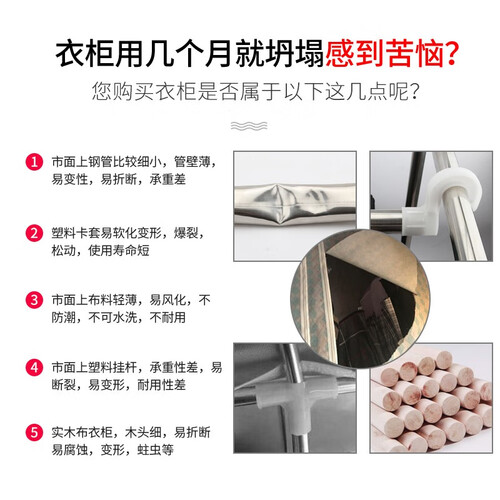 衣柜用几个月就坍塌感到苦恼?

您购买衣柜是否属于以下这几点呢?

1 市面上钢管比较细小，管壁薄，易变性，易折断，承重差

2 塑料卡套易软化变形，爆裂，松动，使用寿命短

3 市面上布料轻薄，易风化，不防潮，不可水洗，不耐用

4 市面上塑料挂杆，承重性差，易断裂，易变形，耐用性差

5 实木布衣柜，木头细，易折断易腐蚀，变形，蛀虫等