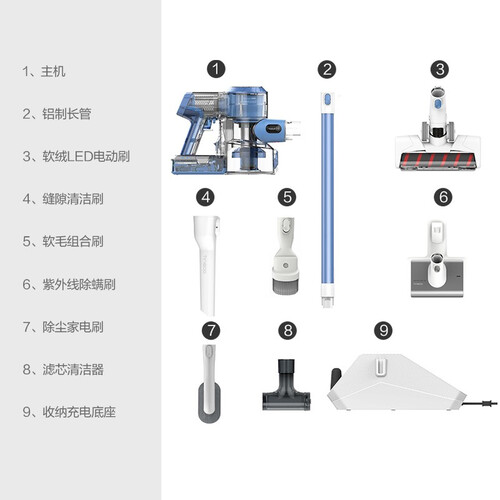 1、主机

2、铝制长管

3、软绒LED电动刷

4、缝隙清洁刷

5、软毛组合刷

6、紫外线除螨刷

7、除尘家电刷

8、滤芯清洁器

9、收纳充电底座

1

2

3

4

5

6

7

8

9