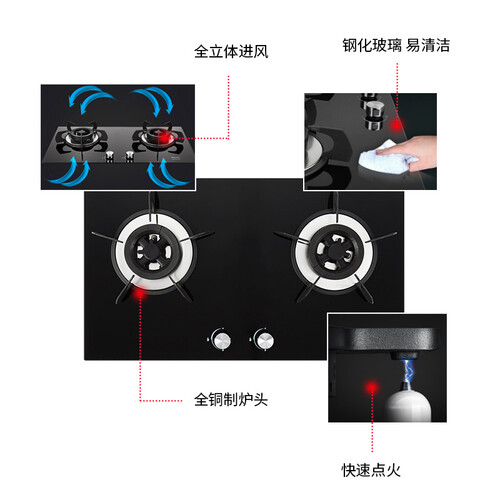 全立体进风

钢化玻璃 易清洁

全铜制炉头

快速点火