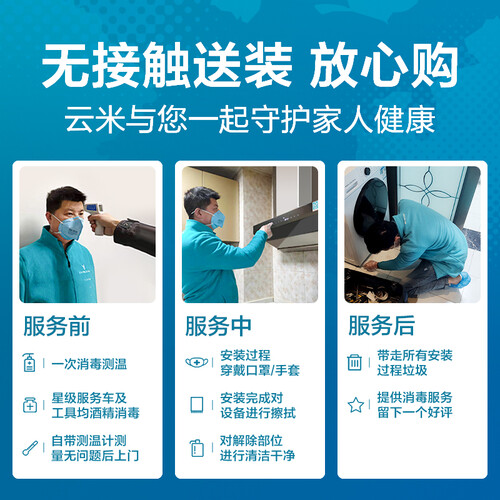 无接触送装 放心购
云米与您一起守护家人健康

服务前
一次消毒测温
星级服务车及工具均酒精消毒
自带测温计测量无问题后上门

服务中
安装过程穿戴口罩/手套
安装完成对设备进行擦拭
对解除部位进行清洁干净

服务后
带走所有安装过程垃圾
提供消毒服务留下一个好评