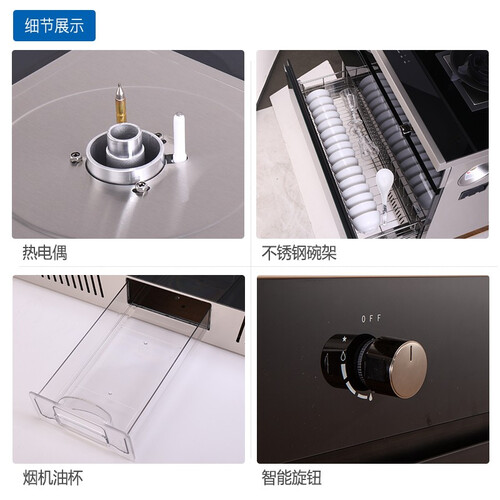 细节展示

热电偶

不锈钢碗架

烟机油杯

OFF

智能旋钮