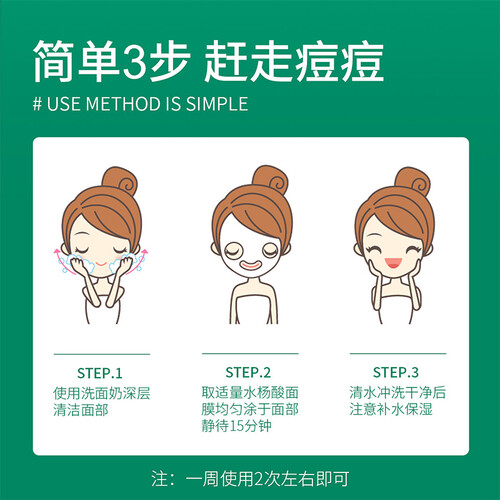 简单3步 赶走痘痘

# USE METHOD IS SIMPLE

STEP.1
使用洗面奶深层清洁面部

STEP.2
取适量水杨酸面膜均匀涂于面部静待15分钟

STEP.3
清水冲洗干净后注意补水保湿

注：一周使用2次左右即可