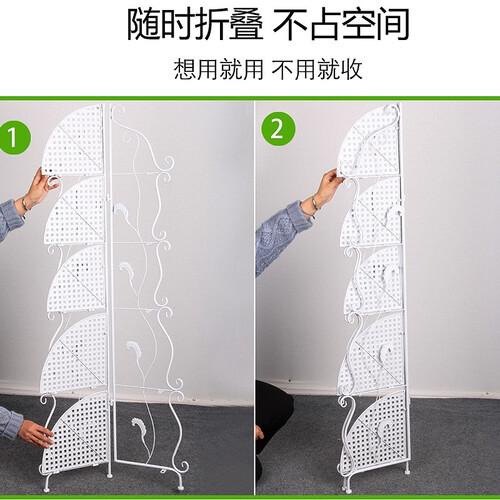 随时折叠 不占空间

想用就用 不用就收

1

2