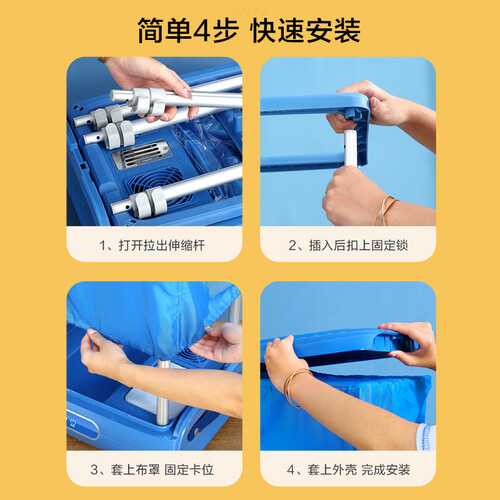 简单4步 快速安装

1、打开拉出伸缩杆

2、插入后扣上固定锁

3、套上布罩 固定卡位

4、套上外壳 完成安装