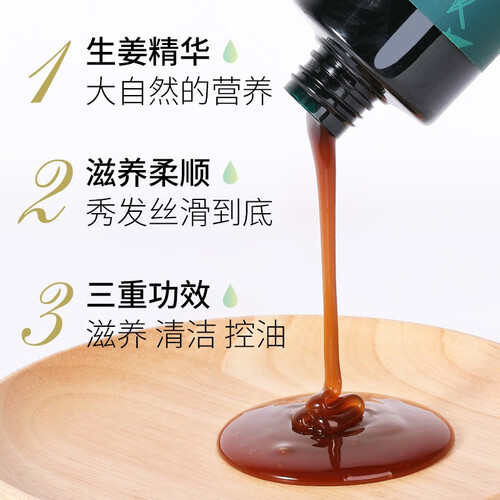 1 生姜精华
大自然的营养

2 滋养柔顺
秀发丝滑到底

3 三重功效
滋养 清洁 控油