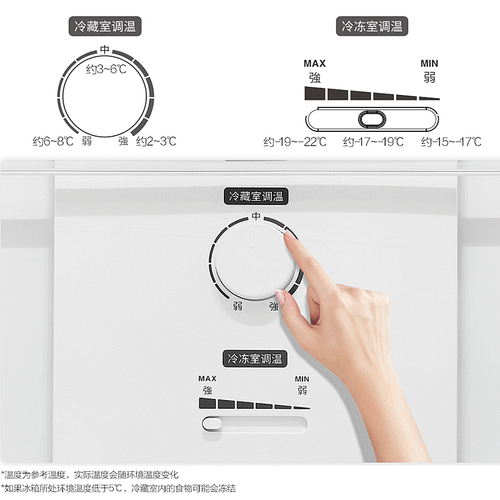 冷藏室调温

中
约3~6℃
约6~8℃ 弱
強 约2~3℃

冷冻室调温

MAX
強
MIN
弱
约-19~-22℃ 约-17~-19℃ 约-15~-17℃

冷藏室调温
中
弱 強

冷冻室调温
MAX
強
MIN
弱

*温度为参考温度，实际温度会随环境温度变化
*如果冰箱所处环境温度低于5℃，冷藏室内的食物可能会冻结