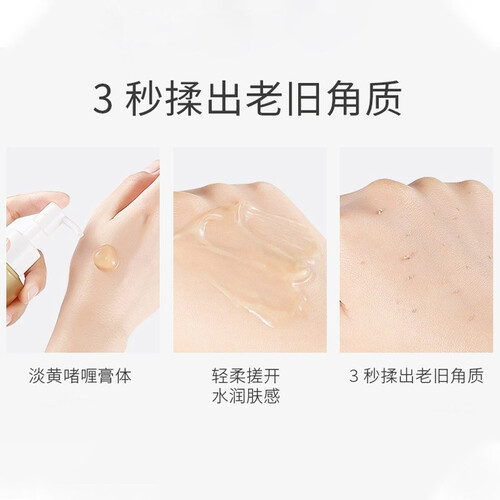 3 秒揉出老旧角质

淡黄啫喱膏体

轻柔搓开
水润肤感

3 秒揉出老旧角质