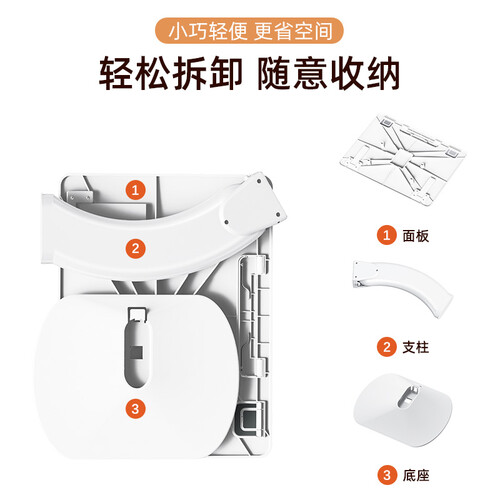 小巧轻便 更省空间

轻松拆卸 随意收纳

1

2

3

1 面板

2 支柱

3 底座