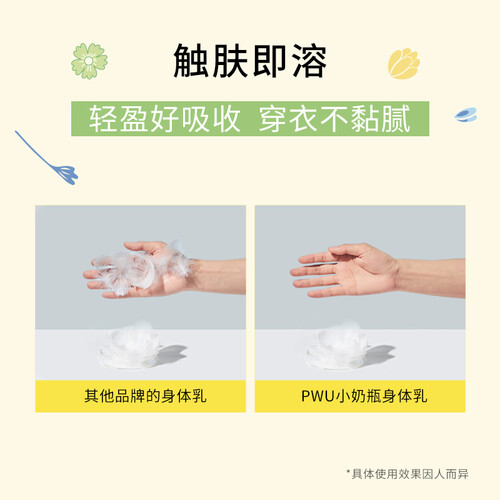 触肤即溶

轻盈好吸收 穿衣不黏腻

其他品牌的身体乳

PWU小奶瓶身体乳

*具体使用效果因人而异