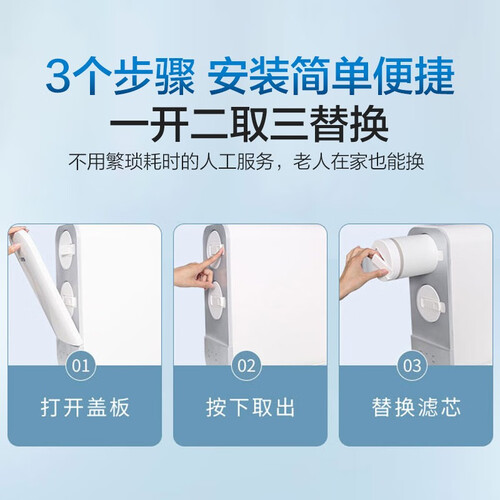 3个步骤 安装简单便捷

一开二取三替换

不用繁琐耗时的人工服务，老人在家也能换

01
打开盖板

02
按下取出

03
替换滤芯