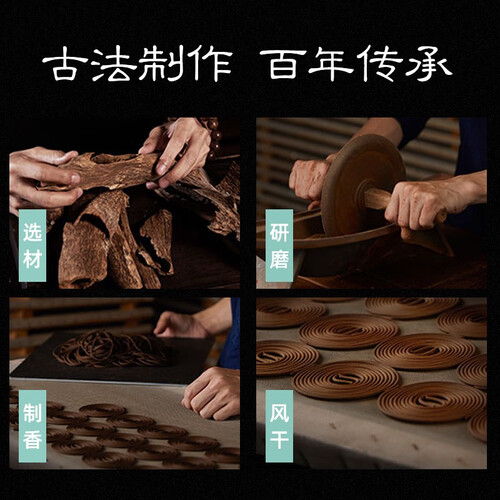 古法制作 百年传承

选材

研磨

制香

风干