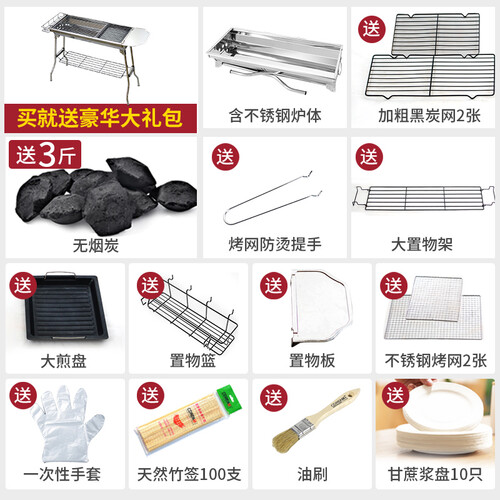 买就送豪华大礼包

含不锈钢炉体

送

加粗黑炭网2张

送3斤

无烟炭

送

烤网防烫提手

送

大置物架

送

大煎盘

送

置物篮

送

置物板

送

不锈钢烤网2张

送

一次性手套

送

天然竹签100支

送

油刷

送

甘蔗浆盘10只