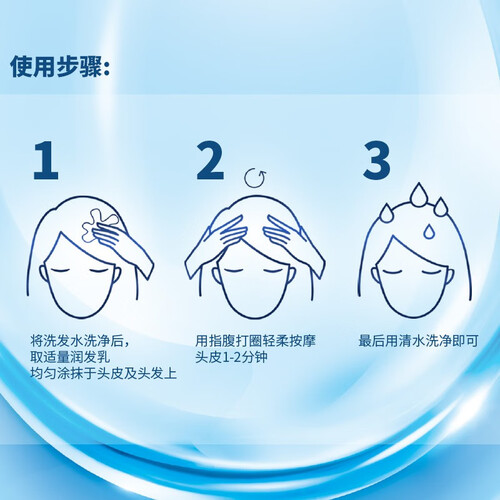 使用步骤:

1

将洗发水洗净后,
取适量润发乳
均匀涂抹于头皮及头发上

2

用指腹打圈轻柔按摩
头皮1-2分钟

3

最后用清水洗净即可