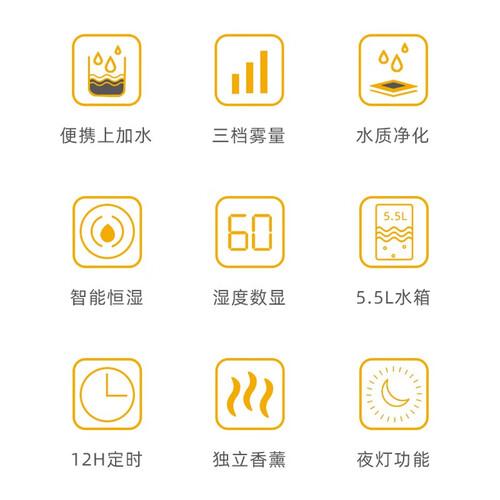 便携上加水

三档雾量

水质净化

智能恒湿

60

湿度数显

5.5L

5.5L水箱

12H定时

独立香薰

夜灯功能