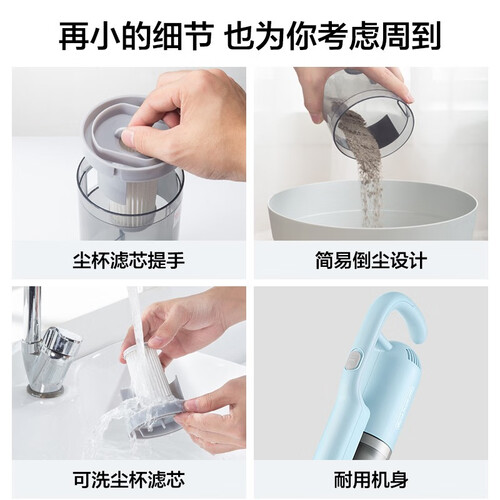 再小的细节 也为你考虑周到

尘杯滤芯提手

简易倒尘设计

可洗尘杯滤芯

耐用机身