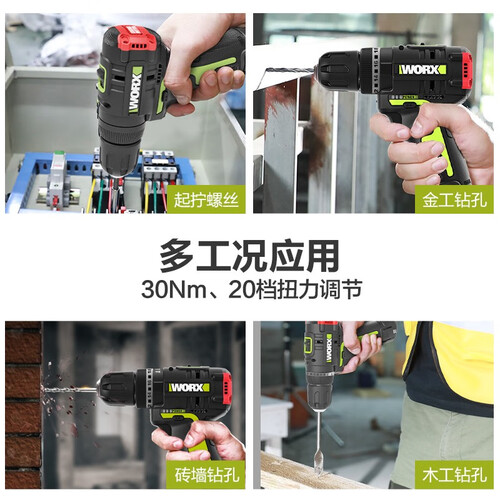 WORX

起拧螺丝

WORX

金工钻孔

多工况应用
30Nm、20档扭力调节

WORX

砖墙钻孔

WORX

木工钻孔