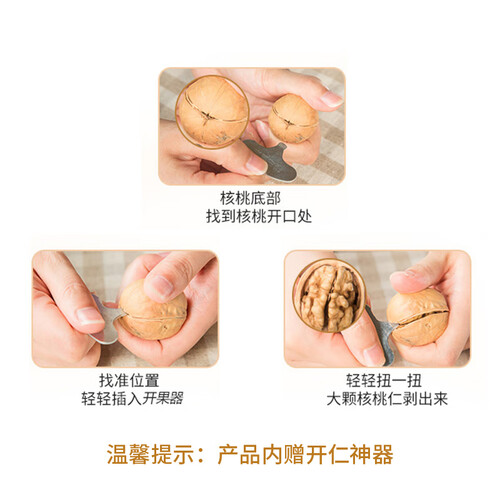 核桃底部
找到核桃开口处

找准位置
轻轻插入开果器

轻轻扭一扭
大颗核桃仁剥出来

温馨提示：产品内赠开仁神器