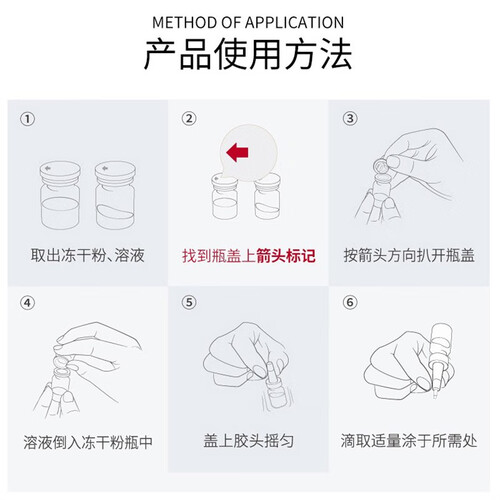 METHOD OF APPLICATION

产品使用方法

①
取出冻干粉、溶液

②
找到瓶盖上箭头标记

③
按箭头方向扒开瓶盖

④
溶液倒入冻干粉瓶中

⑤
盖上胶头摇匀

⑥
滴取适量涂于所需处