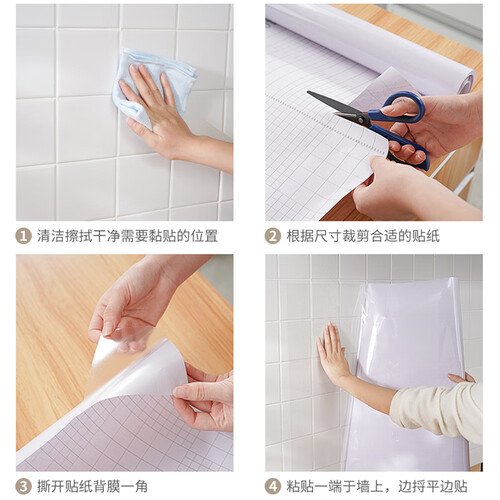 1 清洁擦拭干净需要黏贴的位置

2 根据尺寸裁剪合适的贴纸

3 撕开贴纸背膜一角

4 粘贴一端于墙上，边捋平边贴