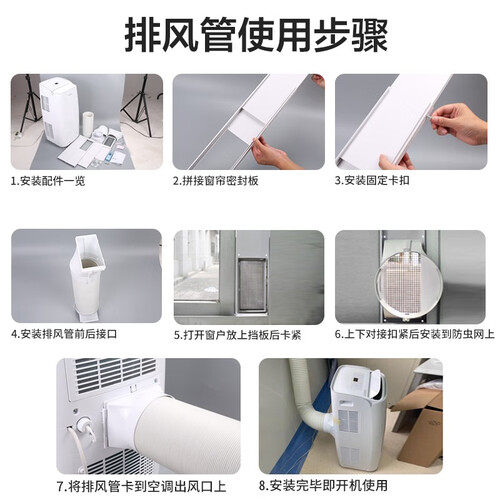 排风管使用步骤

1.安装配件一览

2.拼接窗帘密封板

3.安装固定卡扣

4.安装排风管前后接口

5.打开窗户放上挡板后卡紧

6.上下对接扣紧后安装到防虫网上

7.将排风管卡到空调出风口上

8.安装完毕即开机使用