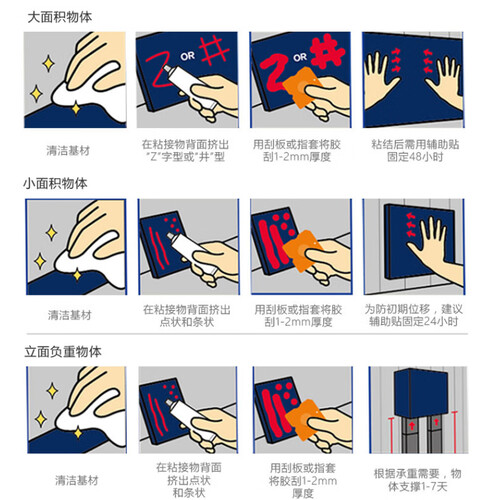 大面积物体

OR

OR

清洁基材

在粘接物背面挤出“Z”字型或“井”型

用刮板或指套将胶刮1-2mm厚度

粘结后需用辅助贴固定48小时

小面积物体

清洁基材

在粘接物背面挤出点状和条状

用刮板或指套将胶刮1-2mm厚度

为防初期位移，建议辅助贴固定24小时

立面负重物体

清洁基材

在粘接物背面挤出点状和条状

用刮板或指套将胶刮1-2mm厚度

根据承重需要，物体支撑1-7天