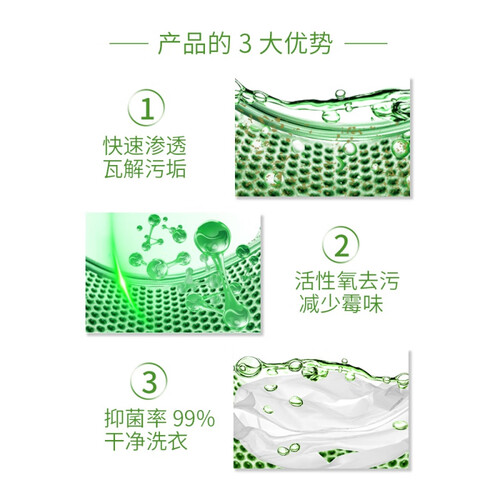 产品的 3 大优势

1
快速渗透
瓦解污垢

2
活性氧去污
减少霉味

3
抑菌率 99%
干净洗衣